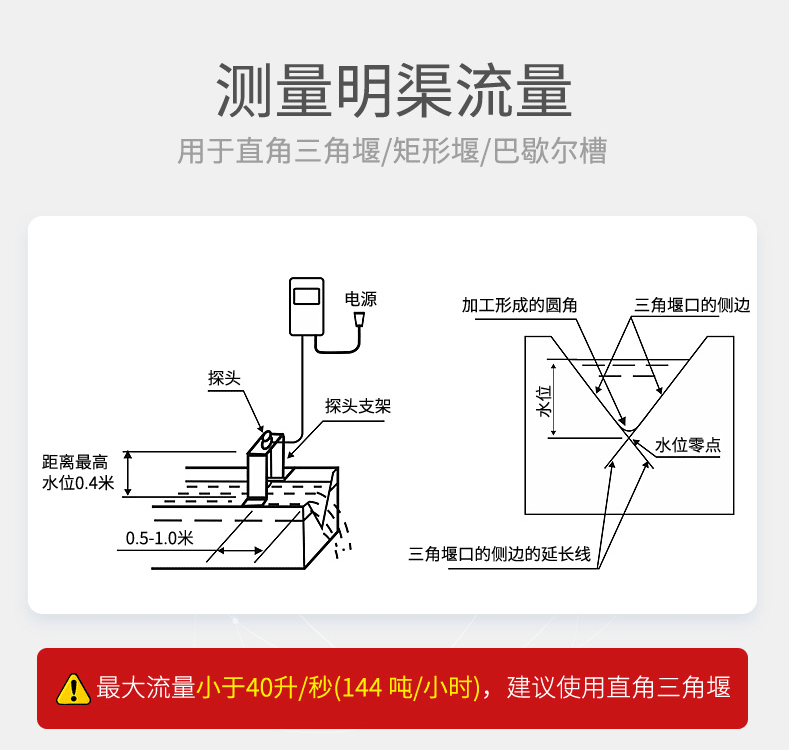 测量明渠流量

用于直角三角堰/矩形堰/巴歇尔槽

电源

探头

探头支架

距离最高水位0.4米

0.5-1.0米

加工形成的圆角

三角堰口的侧边

水位

水位零点

三角堰口的侧边的延长线

最大流量小于40升/秒(144 吨/小时)，建议使用直角三角堰